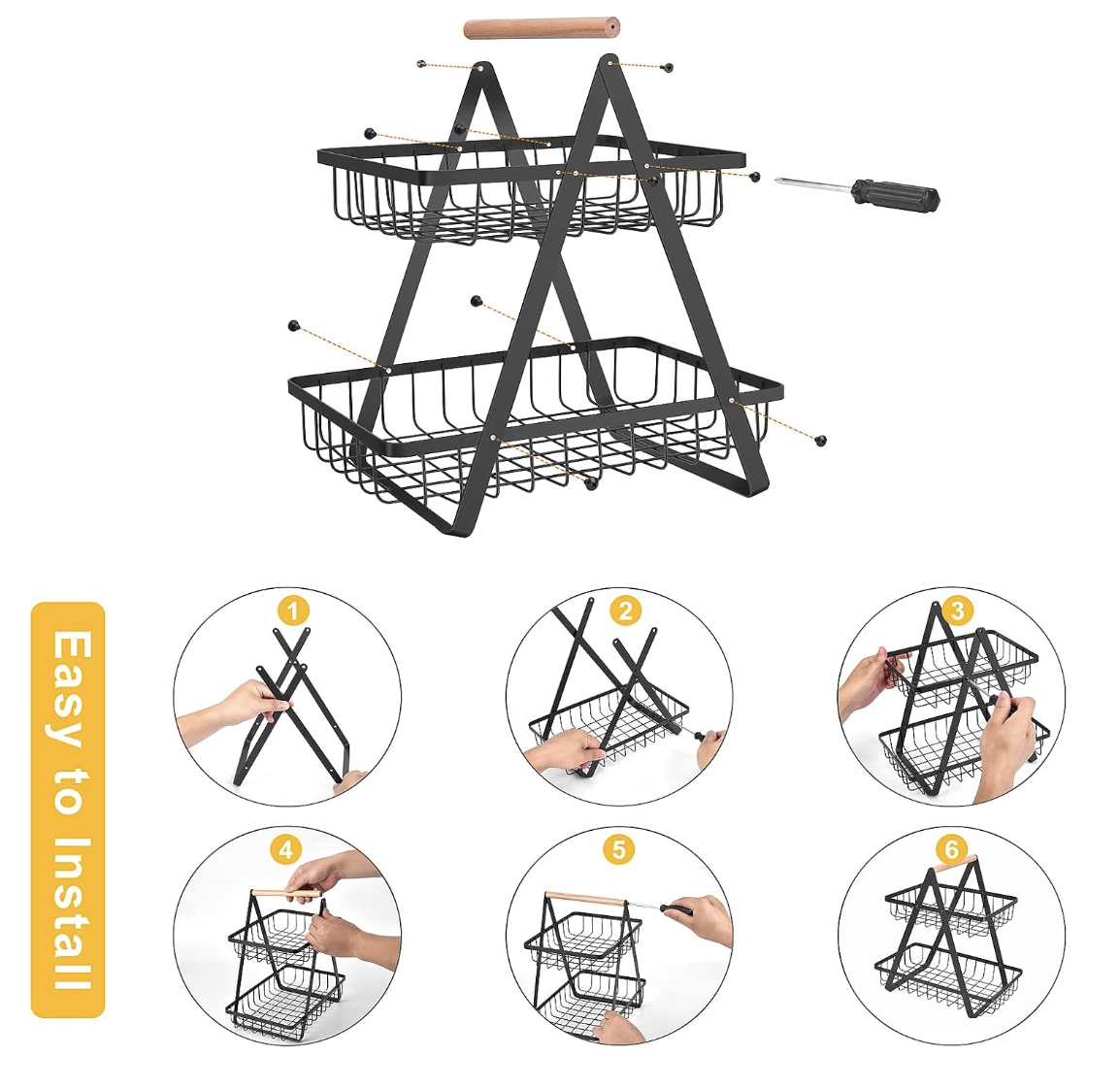 Easy to Install

1

2

3

4

5

6