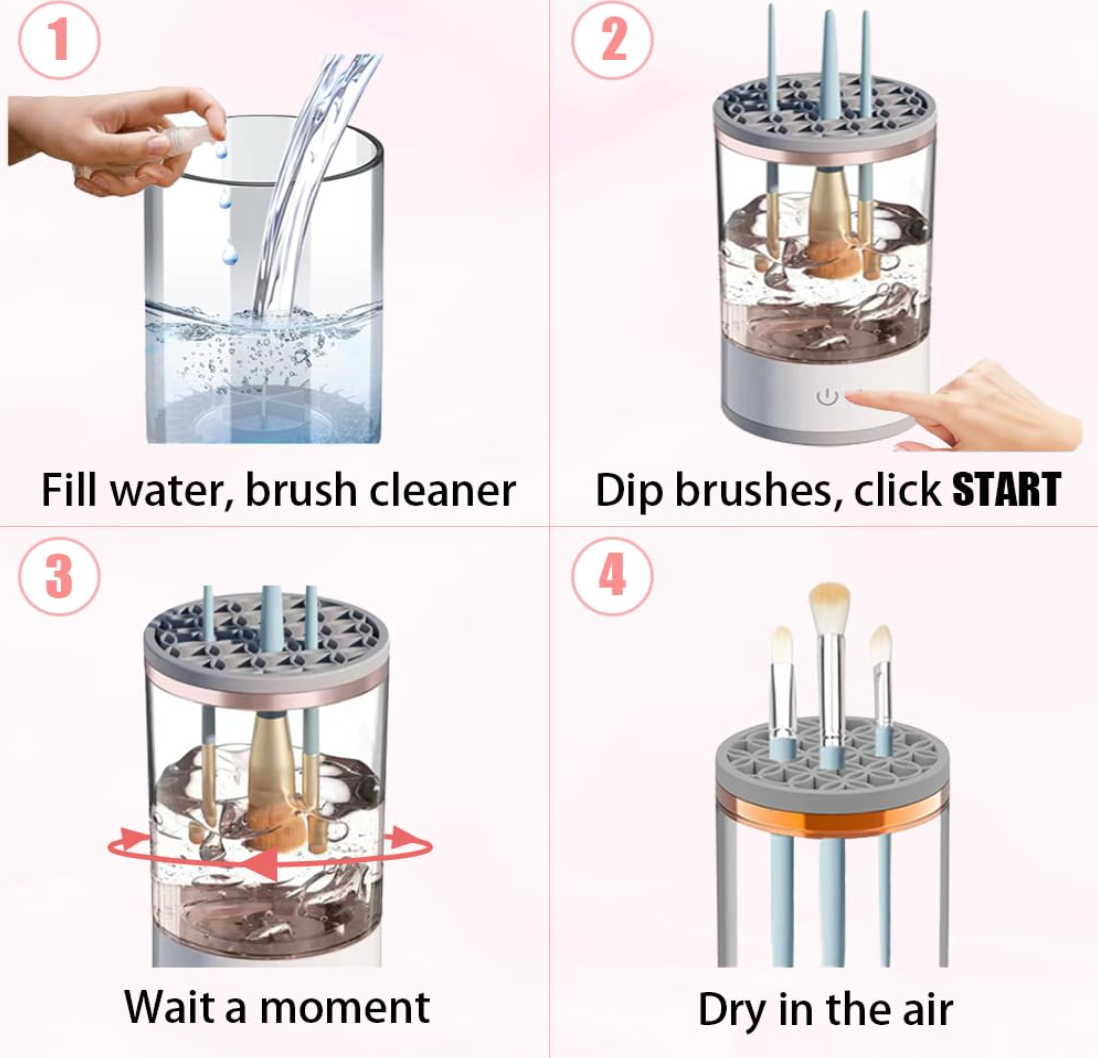 1

Fill water, brush cleaner

2

Dip brushes, click START

3

Wait a moment

4

Dry in the air