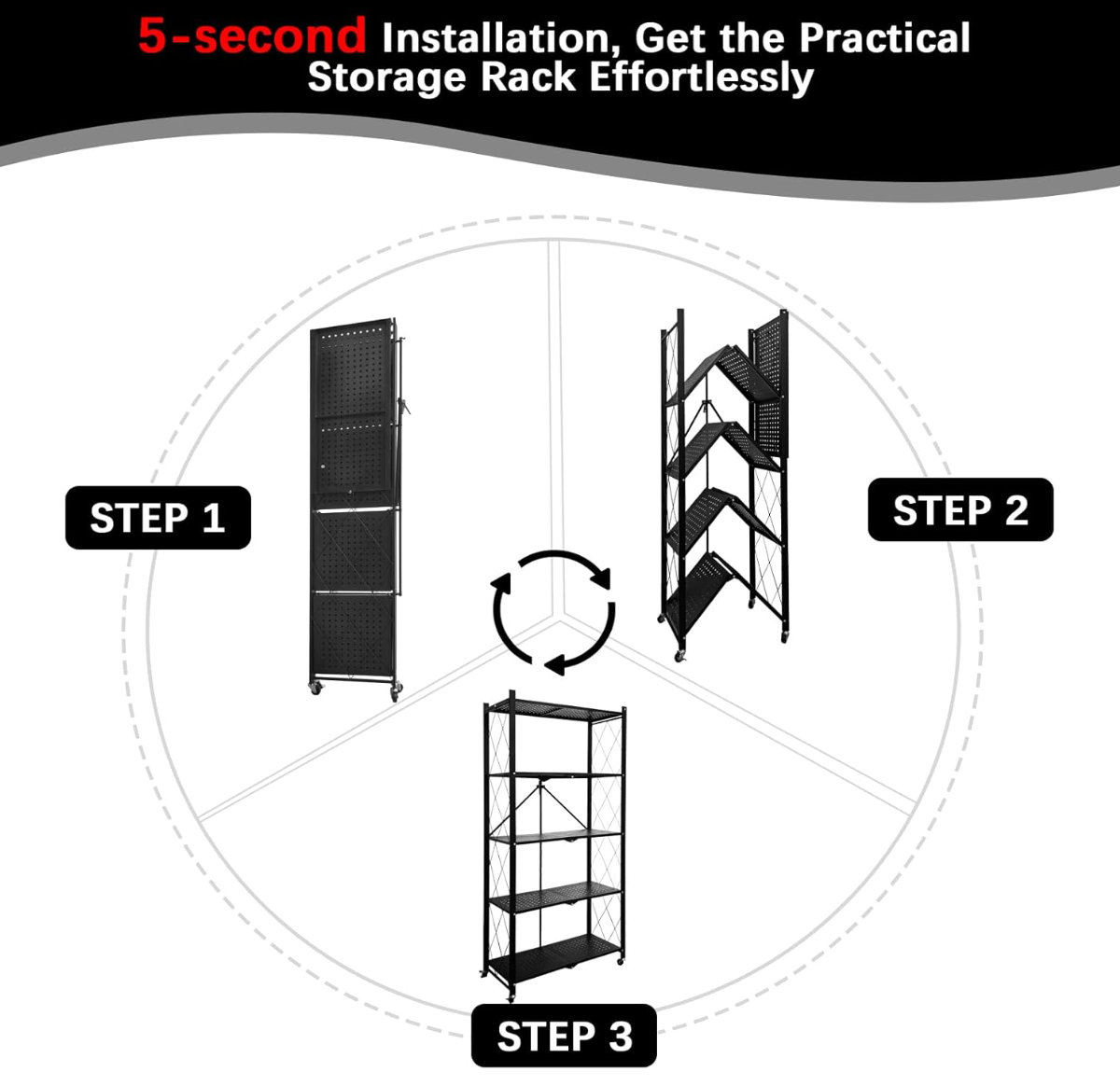 5-second Installation, Get the Practical Storage Rack Effortlessly

STEP 1

STEP 2

STEP 3