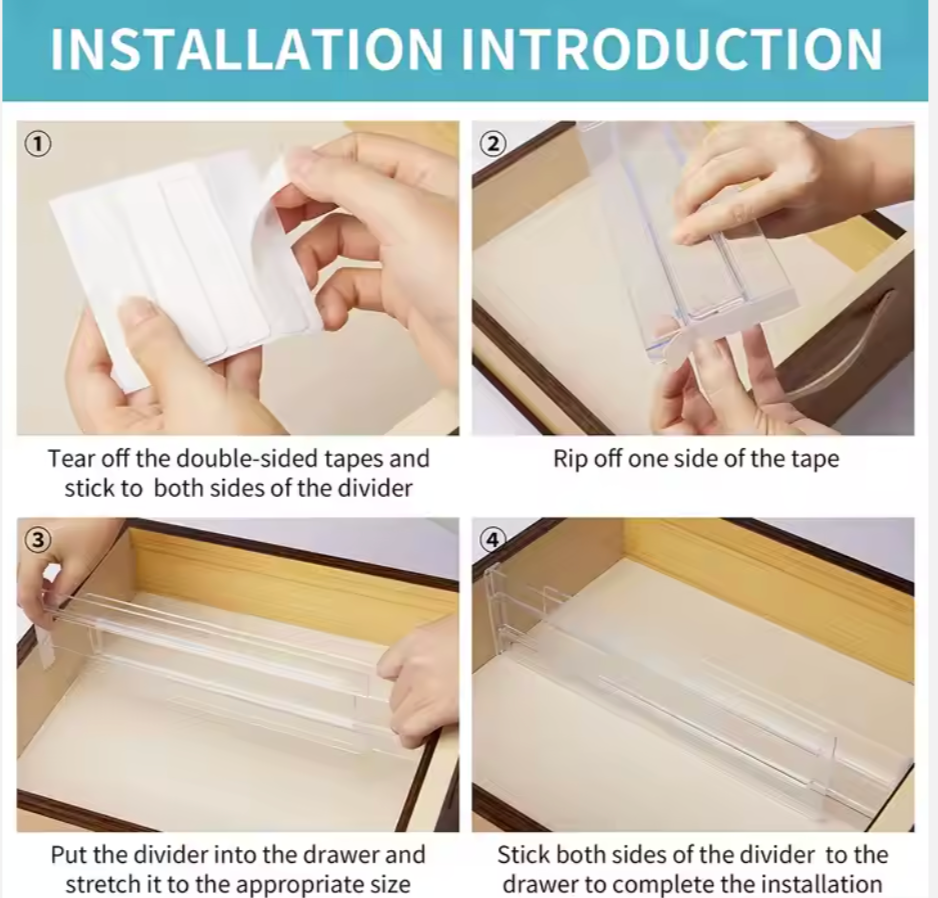 INSTALLATION INTRODUCTION

①

Tear off the double-sided tapes and stick to both sides of the divider

②

Rip off one side of the tape

③

Put the divider into the drawer and stretch it to the appropriate size

④

Stick both sides of the divider to the drawer to complete the installation