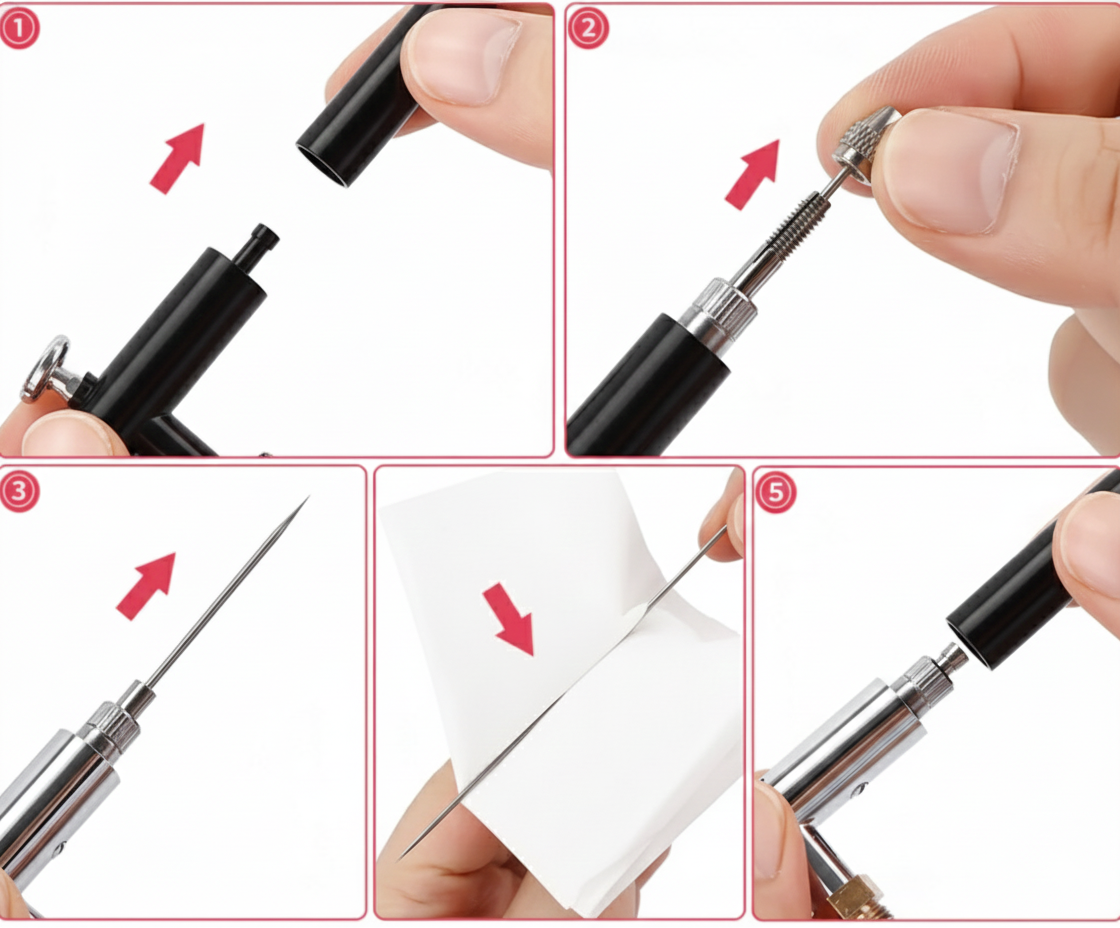 1

2

3

5